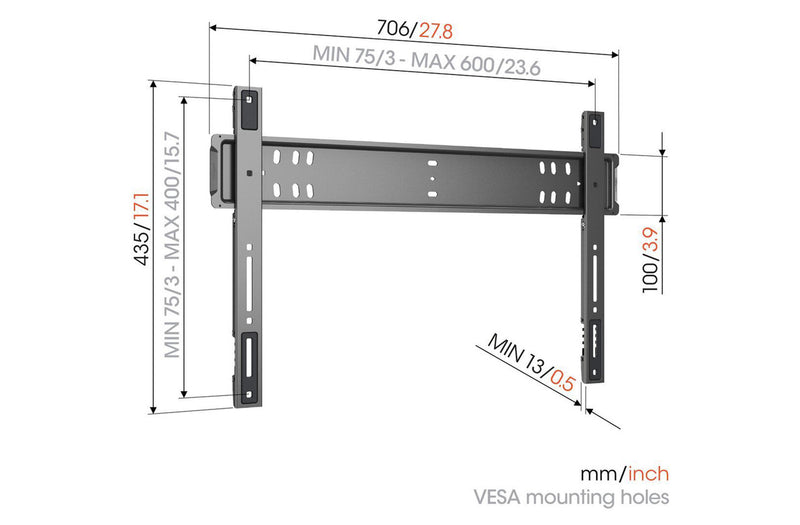 706/27.8
MIN 75/3 - MAX 600/23.6
435/17.1
MIN 75/3 - MAX 400/15.7
100/3.9
MIN 13/0.5
mm/inch
VESA mounting holes