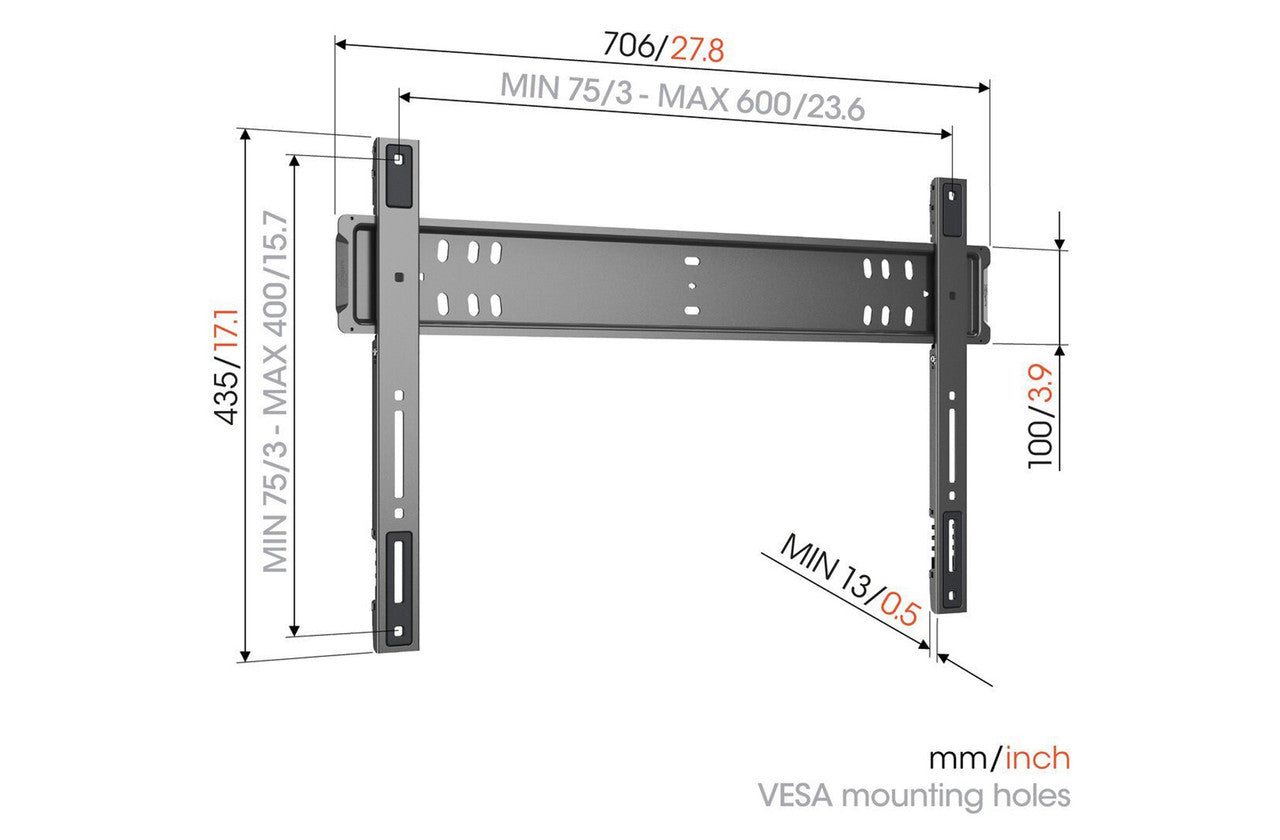 706/27.8

MIN 75/3 - MAX 600/23.6

435/17.1

MIN 75/3 - MAX 400/15.7

100/3.9

MIN 13/0.5

mm/inch
VESA mounting holes